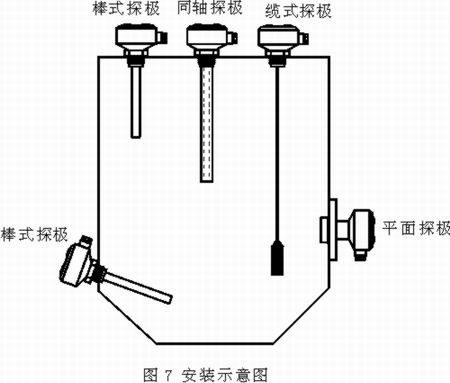 棒式探极 同轴探极 缆式探极

棒式探极

平面探极

图 7 安装示意图