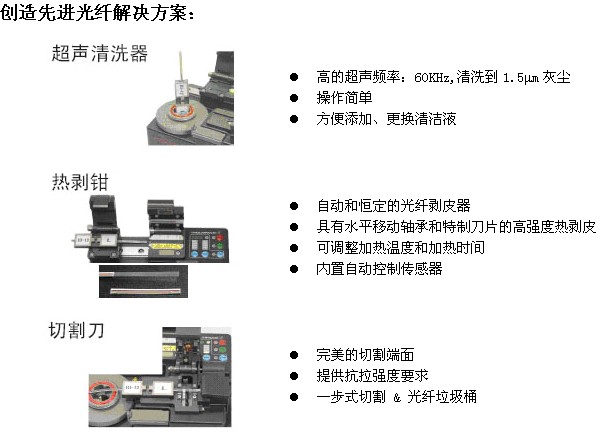 创造先进光纤解决方案：

超声清洗器

- 高的超声频率：60KHz,清洗到 1.5μm 灰尘
- 操作简单
- 方便添加、更换清洁液

热剥钳

- 自动和恒定的光纤剥皮器
- 具有水平移动轴承和特制刀片的高强度热剥皮
- 可调整加热温度和加热时间
- 内置自动控制传感器

切割刀

- 完美的切割端面
- 提供抗拉强度要求
- 一步式切割 & 光纤垃圾桶