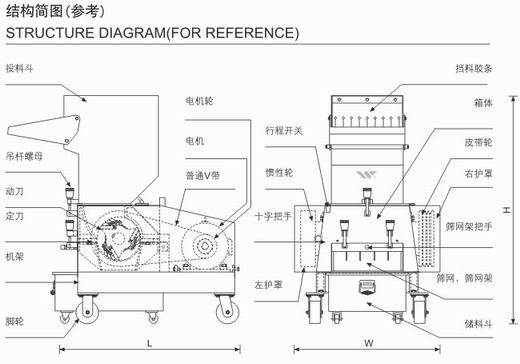 结构简图(参考)
STRUCTURE DIAGRAM(FOR REFERENCE)

投料斗
吊杆螺母
动刀
定刀
机架
脚轮

电机轮
电机
普通V带

L

行程开关
惯性轮
十字把手
左护罩

挡料胶条
箱体
皮带轮
右护罩
筛网架把手
筛网、筛网架
储料斗

H
W